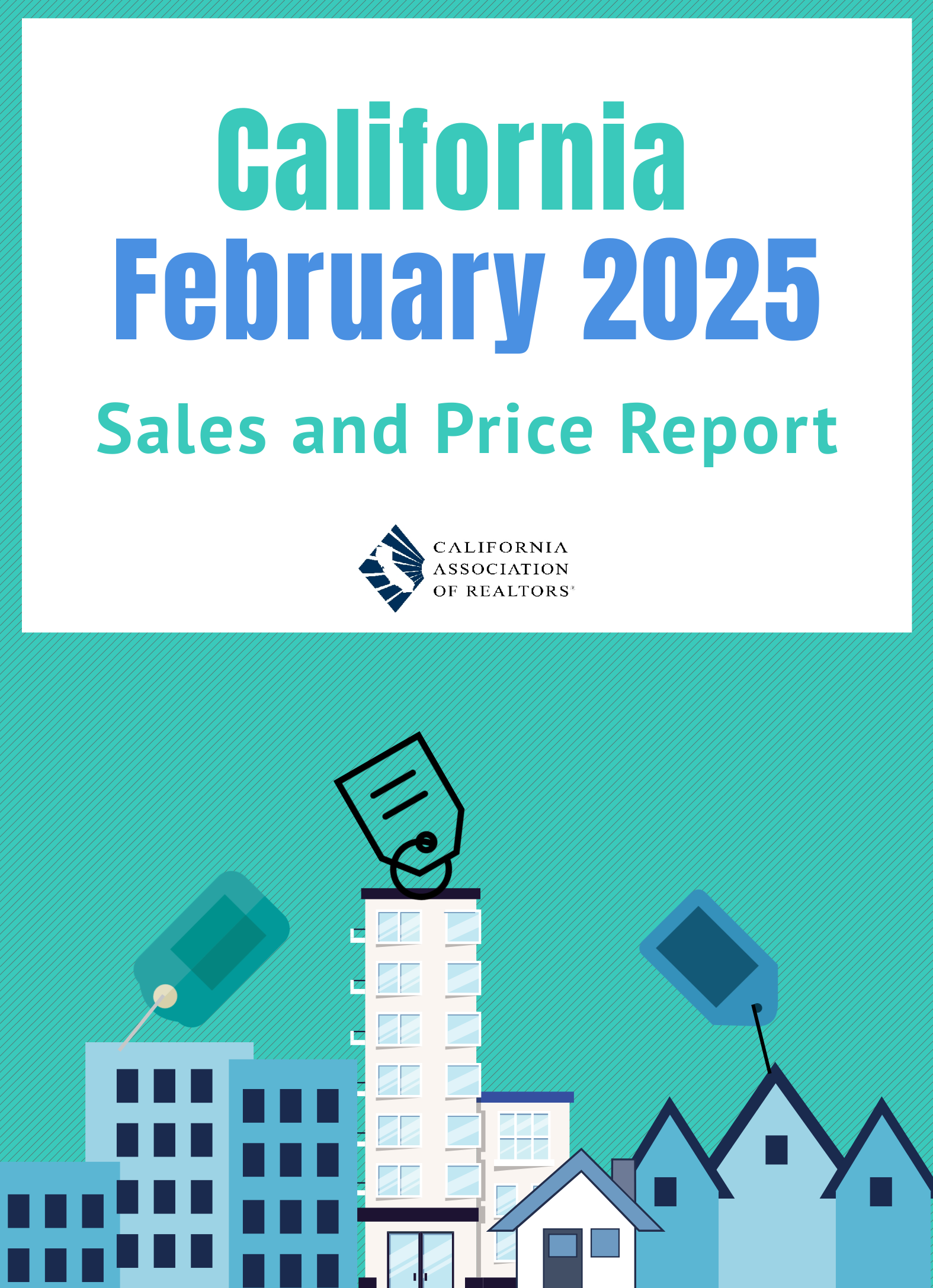 California
February 2025

Sales and Price Report

CALIFORNIA
ASSOCIATION
OF REALTORS®